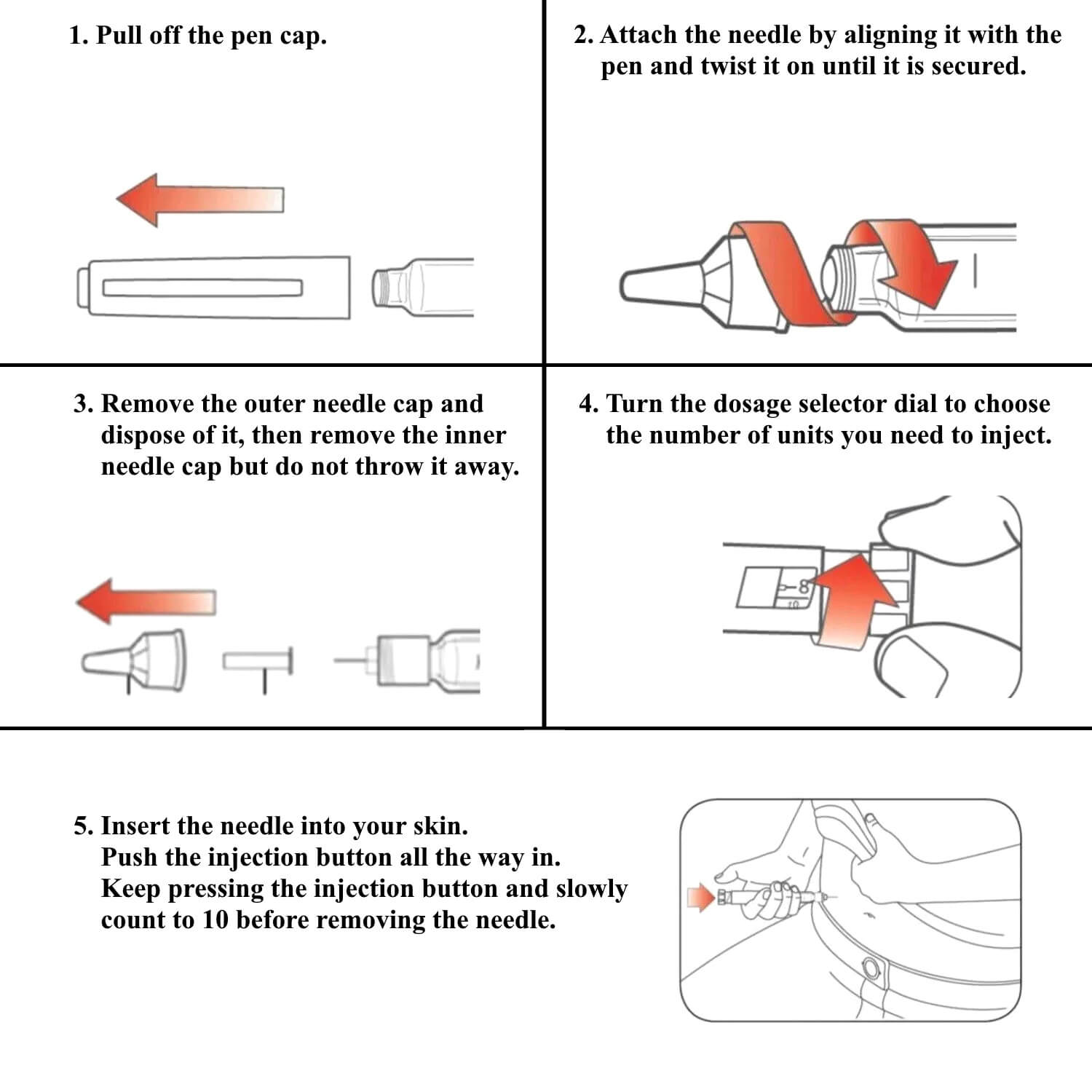 1. Pull off the pen cap.

2. Attach the needle by aligning it with the pen and twist it on until it is secured.

3. Remove the outer needle cap and dispose of it, then remove the inner needle cap but do not throw it away.

4. Turn the dosage selector dial to choose the number of units you need to inject.

8
10

5. Insert the needle into your skin.
Push the injection button all the way in.
Keep pressing the injection button and slowly count to 10 before removing the needle.